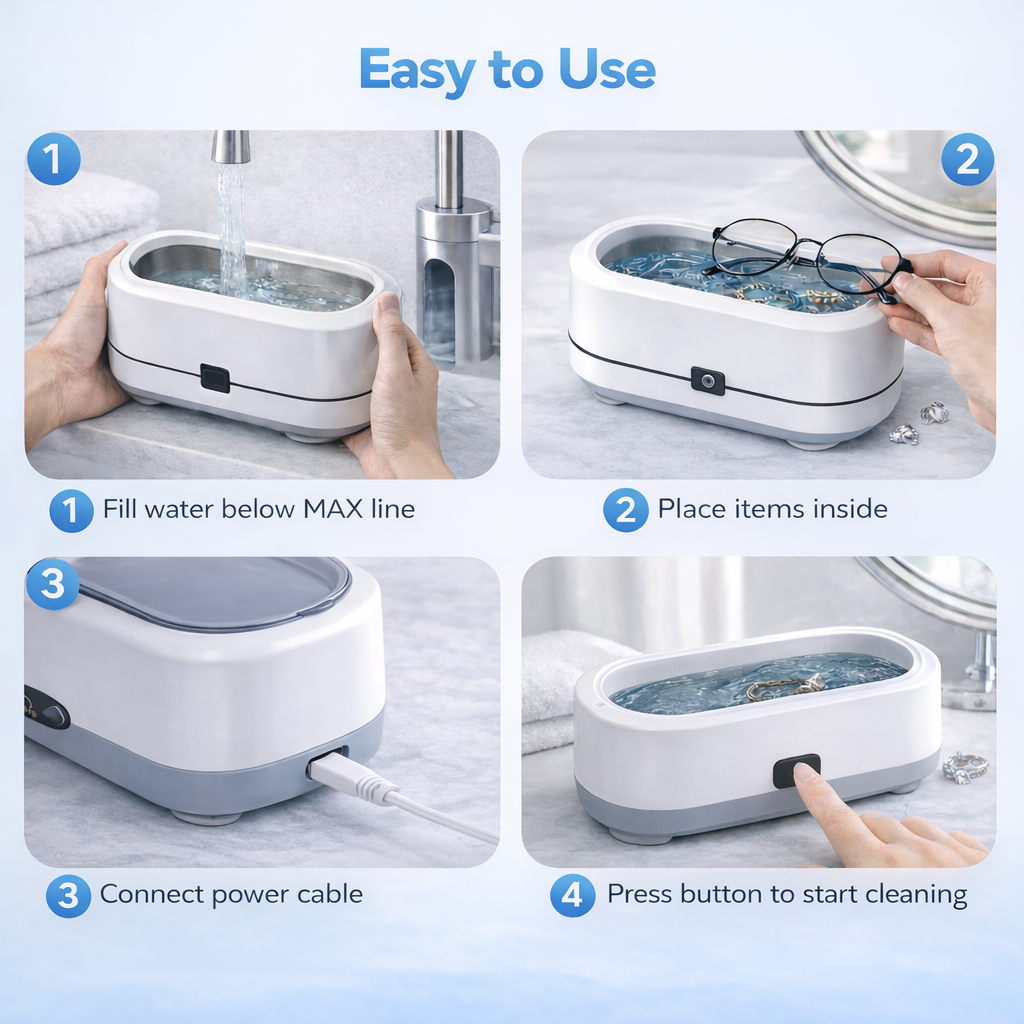 Easy to Use

1

2

1 Fill water below MAX line

2 Place items inside

3

3 Connect power cable

4 Press button to start cleaning